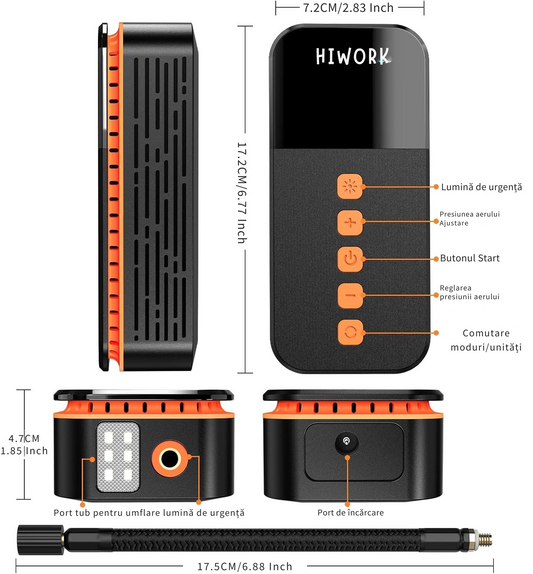 7.2CM/2.83 Inch

HIWORK

17.2CM/6.77 Inch

Lumină de urgență

Presiunea aerului
Ajustare

Butonul Start

Reglarea
presiunii aerului

Comutare
moduri/unități

4.7CM
1.85 Inch

Port tub pentru umflare lumină de urgență

Port de încărcare

17.5CM/6.88 Inch